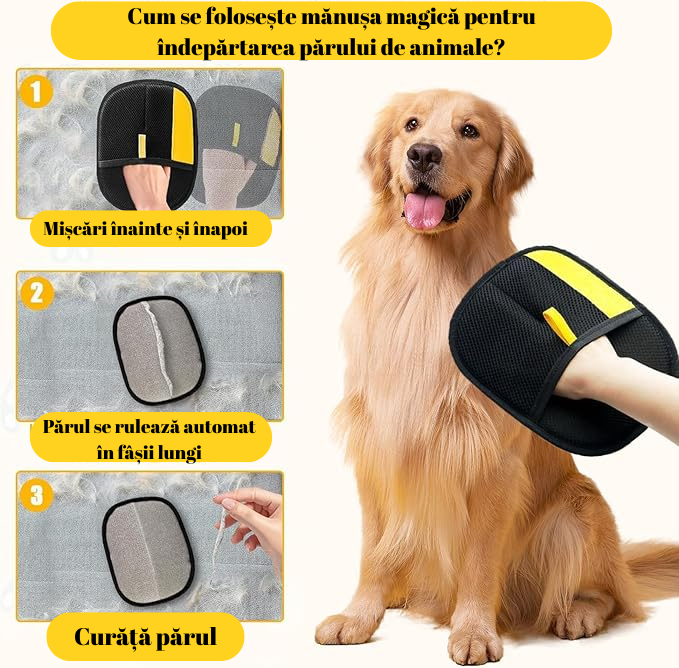 Cum se folosește mănușa magică pentru îndepărtarea părului de animale?

1

Mișcări înainte și înapoi

2

Părul se rulează automat în fâșii lungi

3

Curăță părul